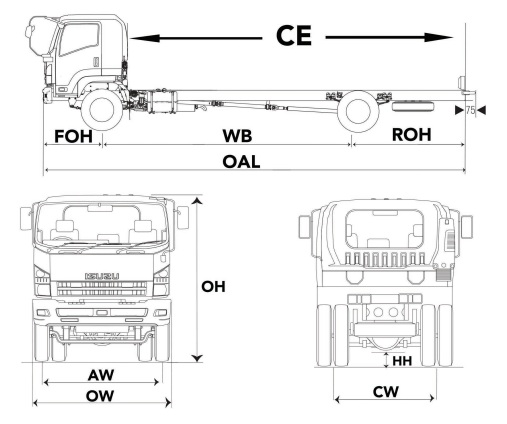 CE
75
FOH
WB
ROH
OAL
ISUZU
OH
AW
OW
HH
CW