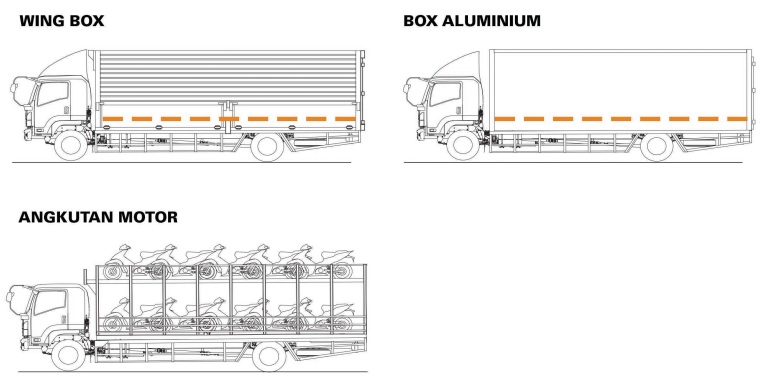 WING BOX

BOX ALUMINIUM

ANGKUTAN MOTOR